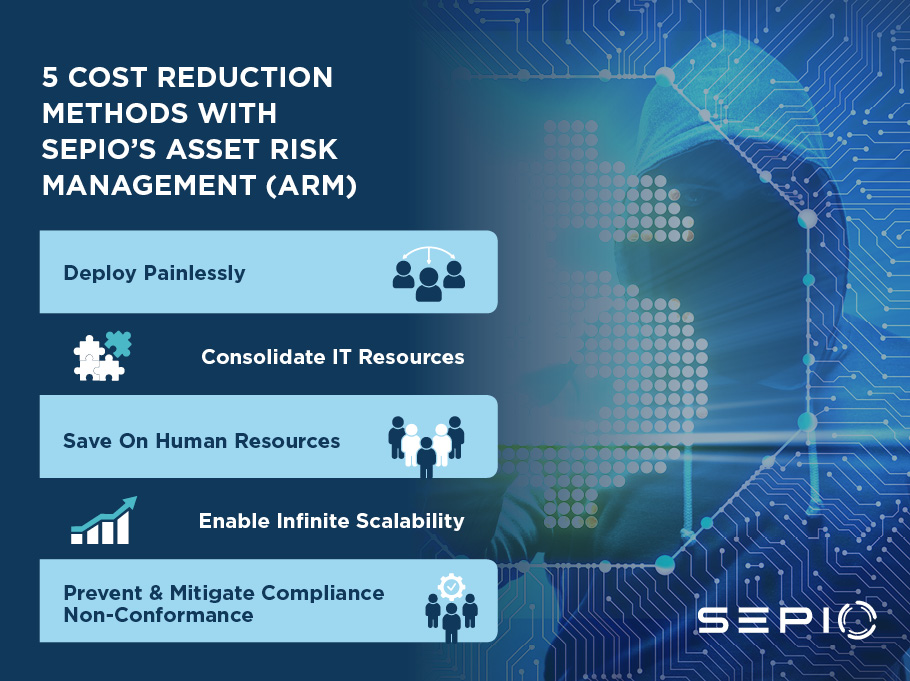 5 COST REDUCTION METHODS WITH SEPIO'S ASSET RISK MANAGEMENT (ARM)

Deploy Painlessly

Consolidate IT Resources

Save On Human Resources

Enable Infinite Scalability

Prevent & Mitigate Compliance Non-Conformance

SEPIO