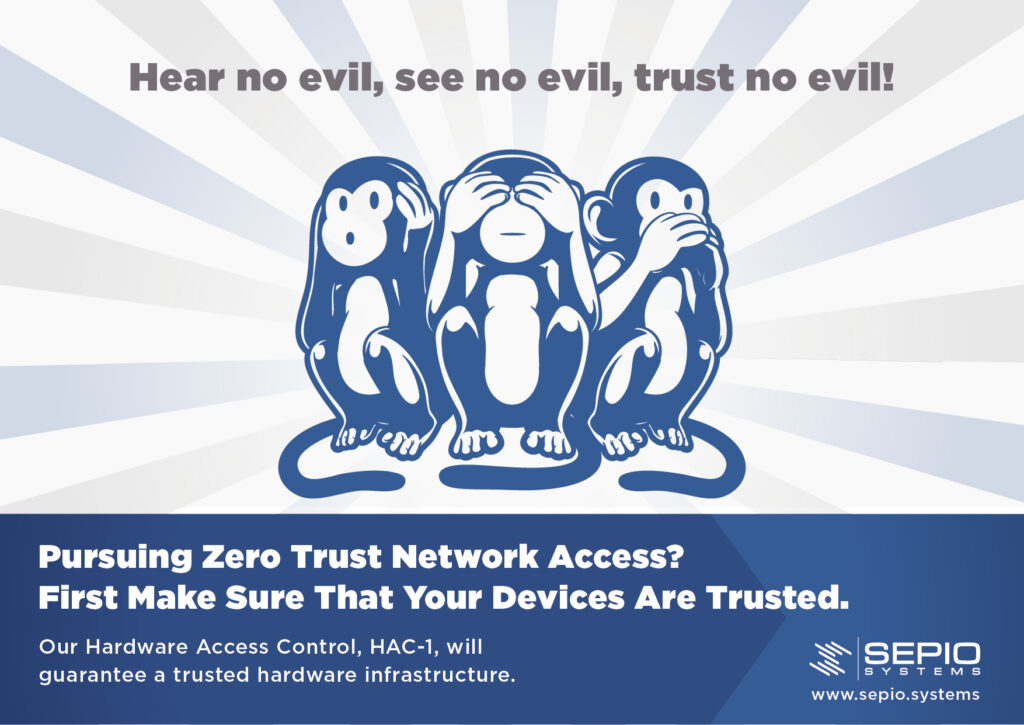 Hear no evil, see no evil, trust no evil!

Pursuing Zero Trust Network Access?
First Make Sure That Your Devices Are Trusted.

Our Hardware Access Control, HAC-1, will guarantee a trusted hardware infrastructure.

SEPIO SYSTEMS

www.sepio.systems