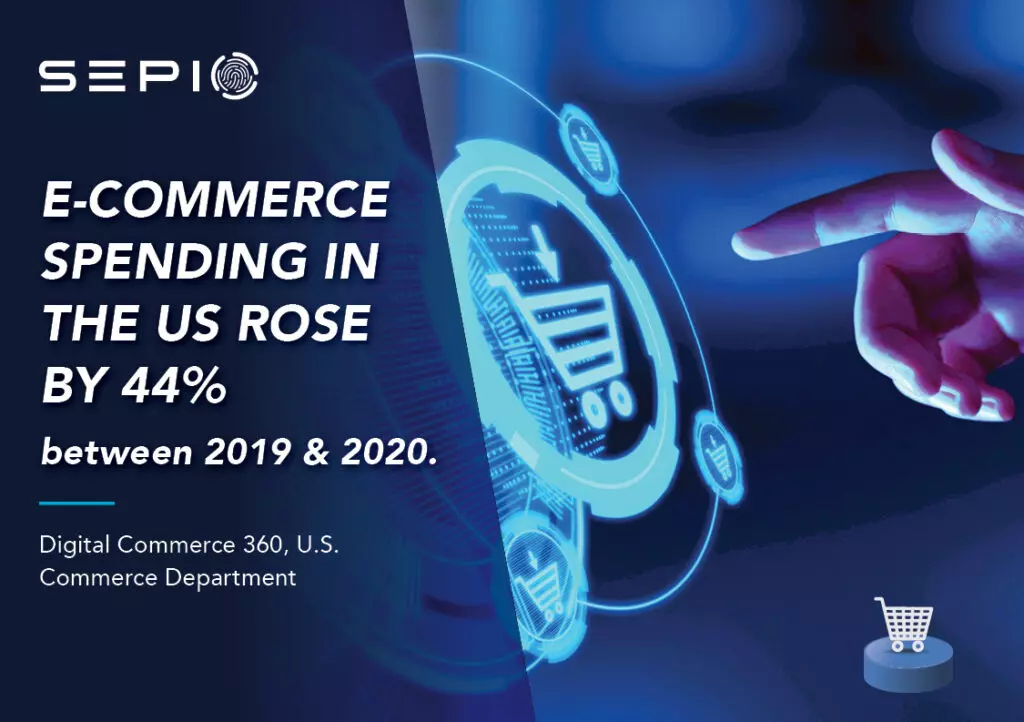 SEPIO

E-COMMERCE SPENDING IN THE US ROSE BY 44%

between 2019 & 2020.

Digital Commerce 360, U.S. Commerce Department