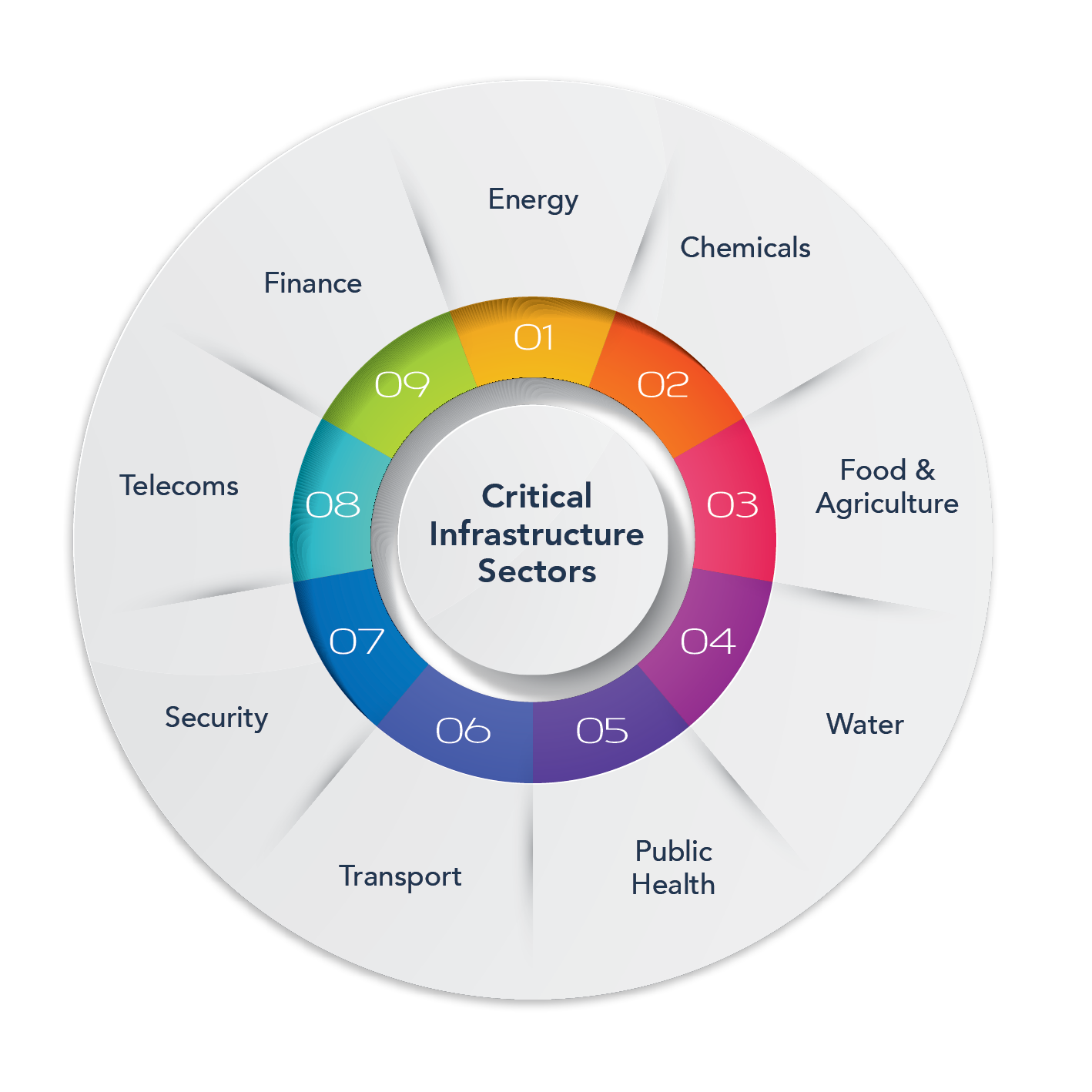 Critical Infrastructure Sectors

01
Energy

02
Chemicals

03
Food & Agriculture

04
Water

05
Public Health

06
Transport

07
Security

08
Telecoms

09
Finance