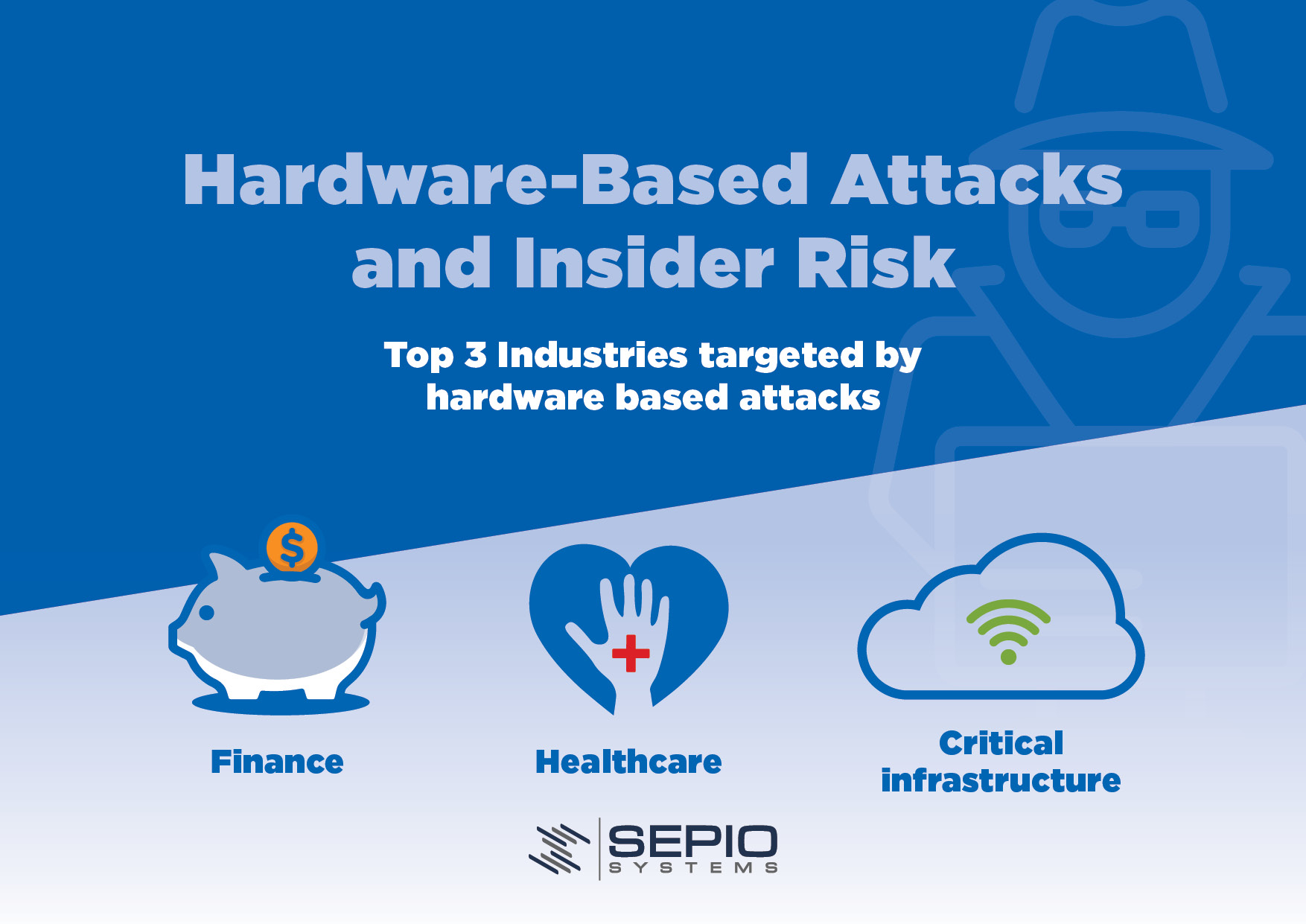 Hardware-Based Attacks and Insider Risk

Top 3 Industries targeted by hardware based attacks

$

Finance

Healthcare

Critical infrastructure

SEPIO SYSTEMS