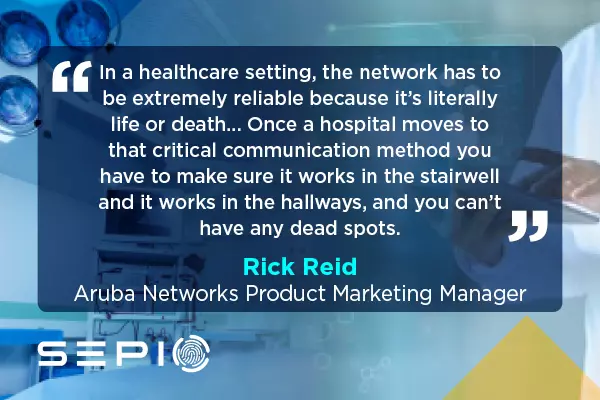 “In a healthcare setting, the network has to be extremely reliable because it’s literally life or death… Once a hospital moves to that critical communication method you have to make sure it works in the stairwell and it works in the hallways, and you can’t have any dead spots.”

Rick Reid
Aruba Networks Product Marketing Manager

SEPIO