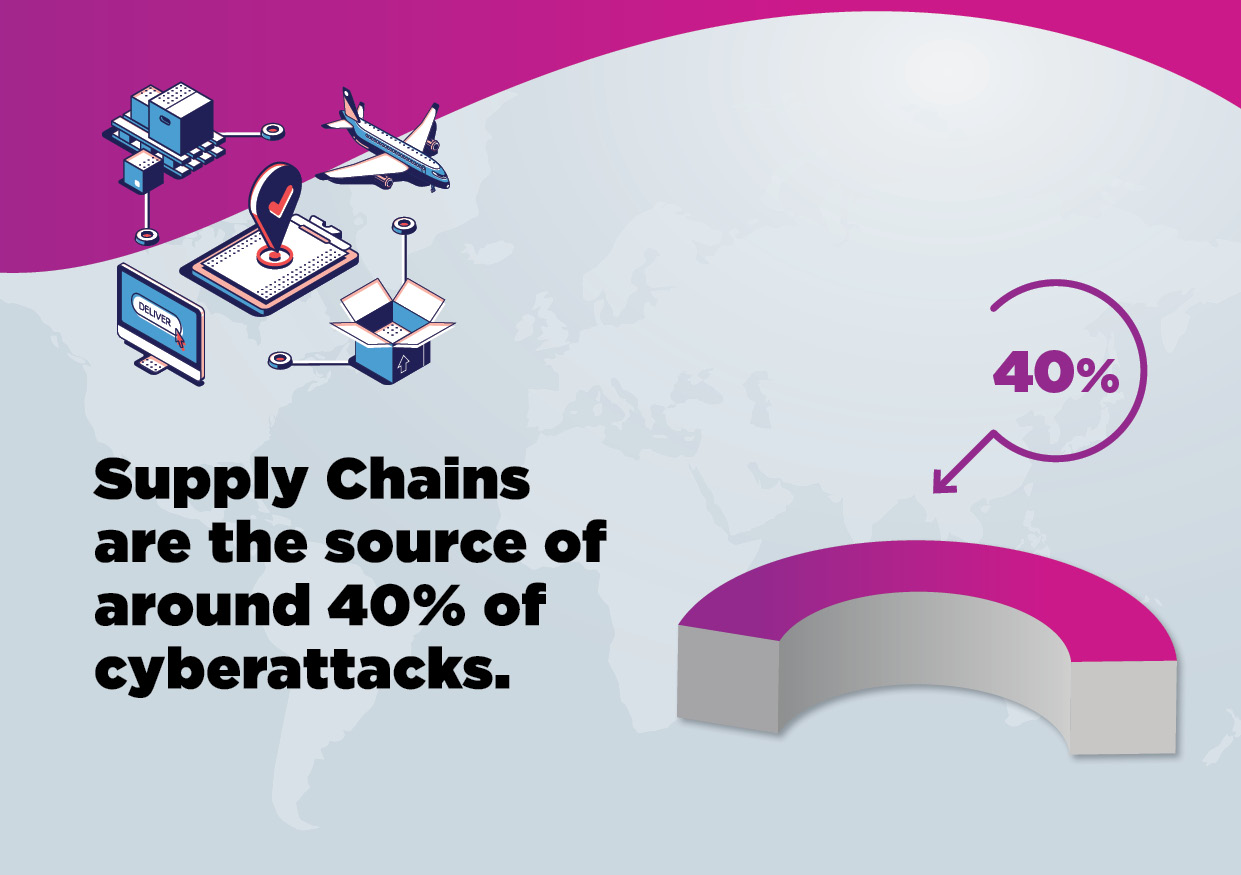 DELIVER

Supply Chains are the source of around 40% of cyberattacks.

40%