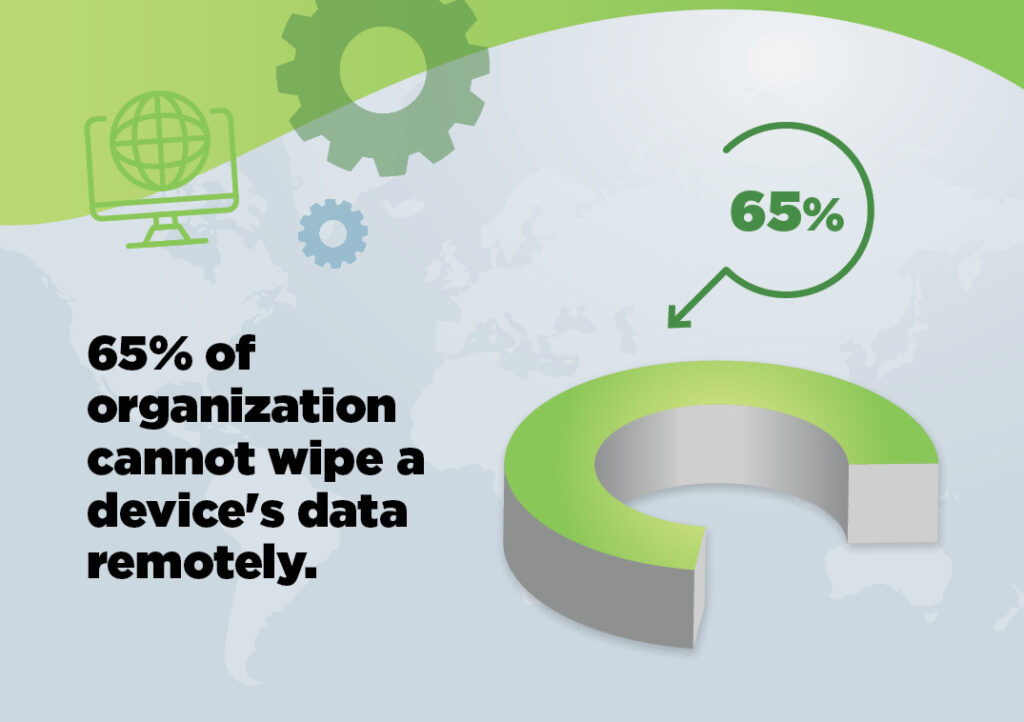 65%

65% of organization cannot wipe a device's data remotely.