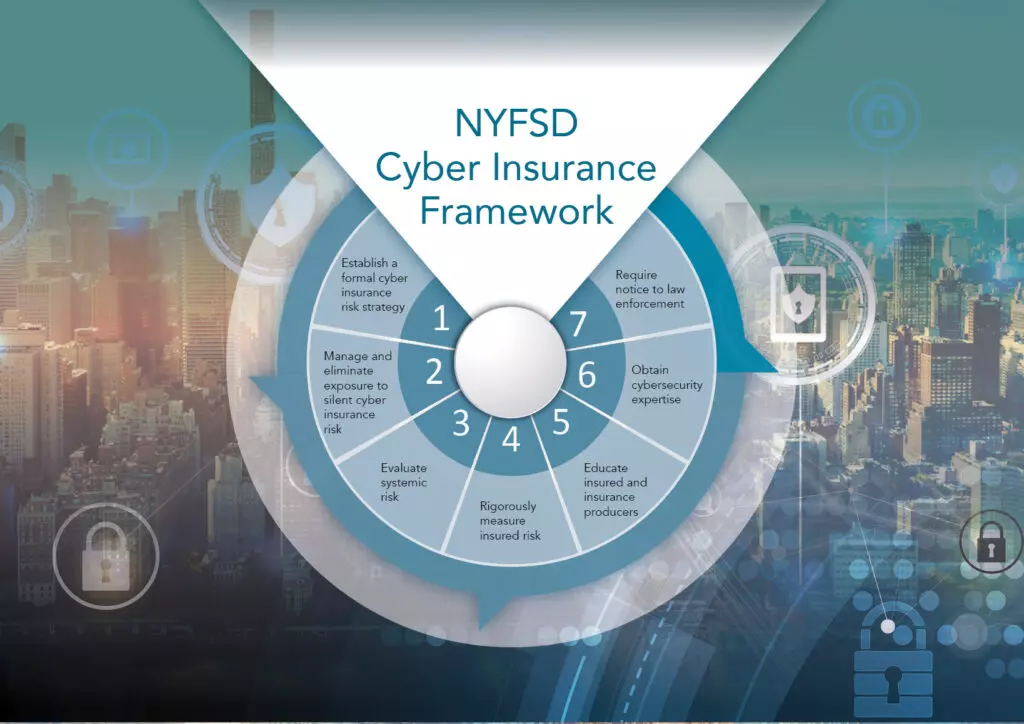 NYFSD Cyber Insurance Framework

1
Establish a formal cyber insurance risk strategy

2
Manage and eliminate exposure to silent cyber insurance risk

3
Evaluate systemic risk

4
Rigorously measure insured risk

5
Educate insured and insurance producers

6
Obtain cybersecurity expertise

7
Require notice to law enforcement