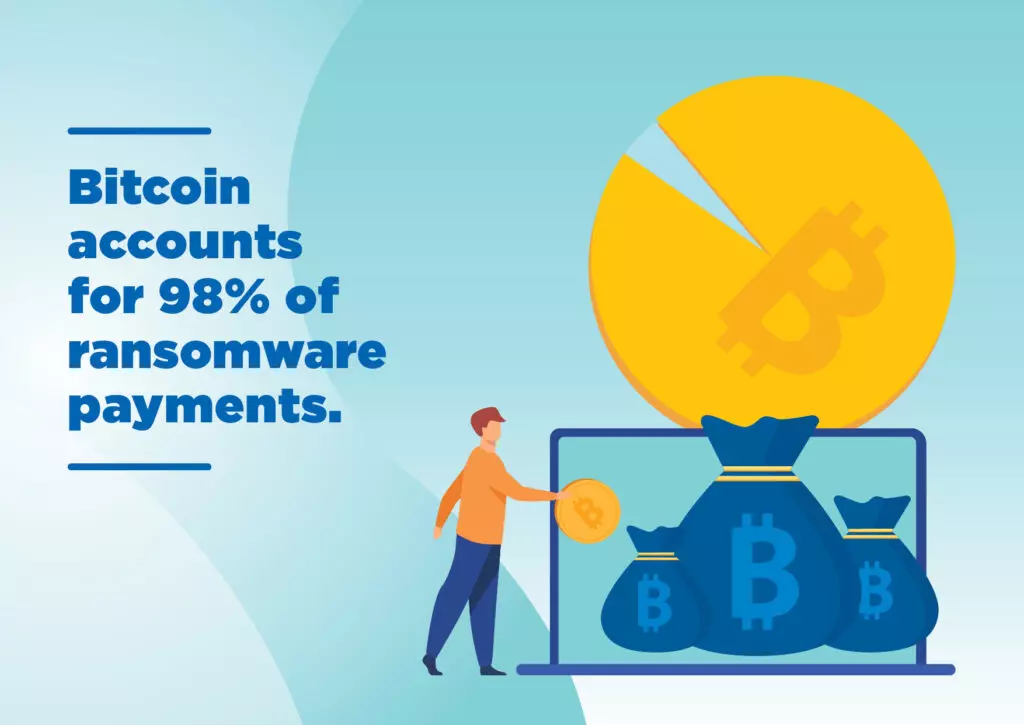 Bitcoin accounts for 98% of ransomware payments.