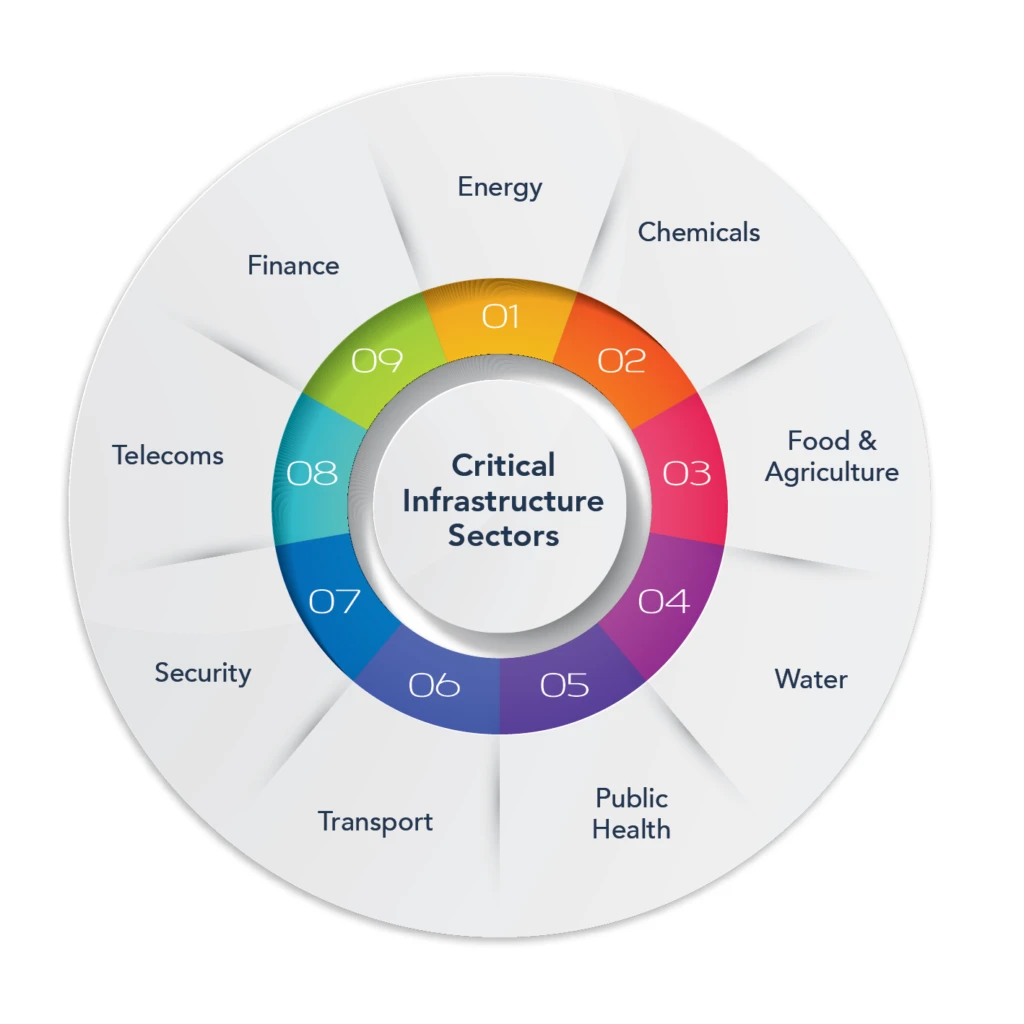 Critical Infrastructure Sectors

01
Energy

02
Chemicals

03
Food & Agriculture

04
Water

05
Public Health

06
Transport

07
Security

08
Telecoms

09
Finance