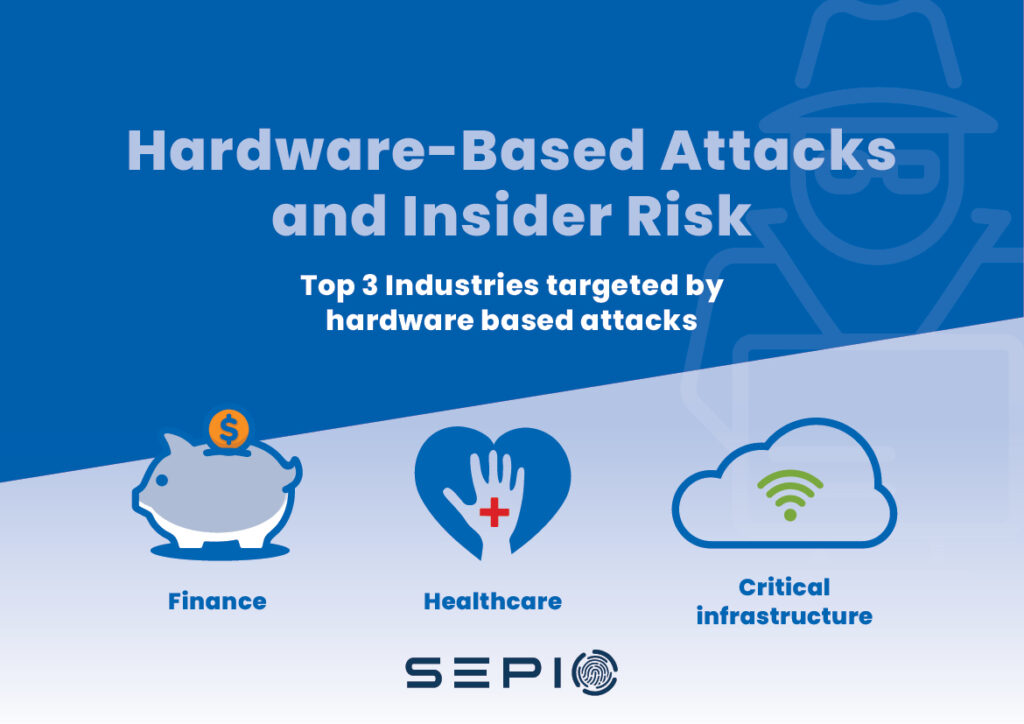 Hardware-Based Attacks and Insider Risk

Top 3 Industries targeted by hardware based attacks

$

Finance

Healthcare

Critical infrastructure

SEPIO